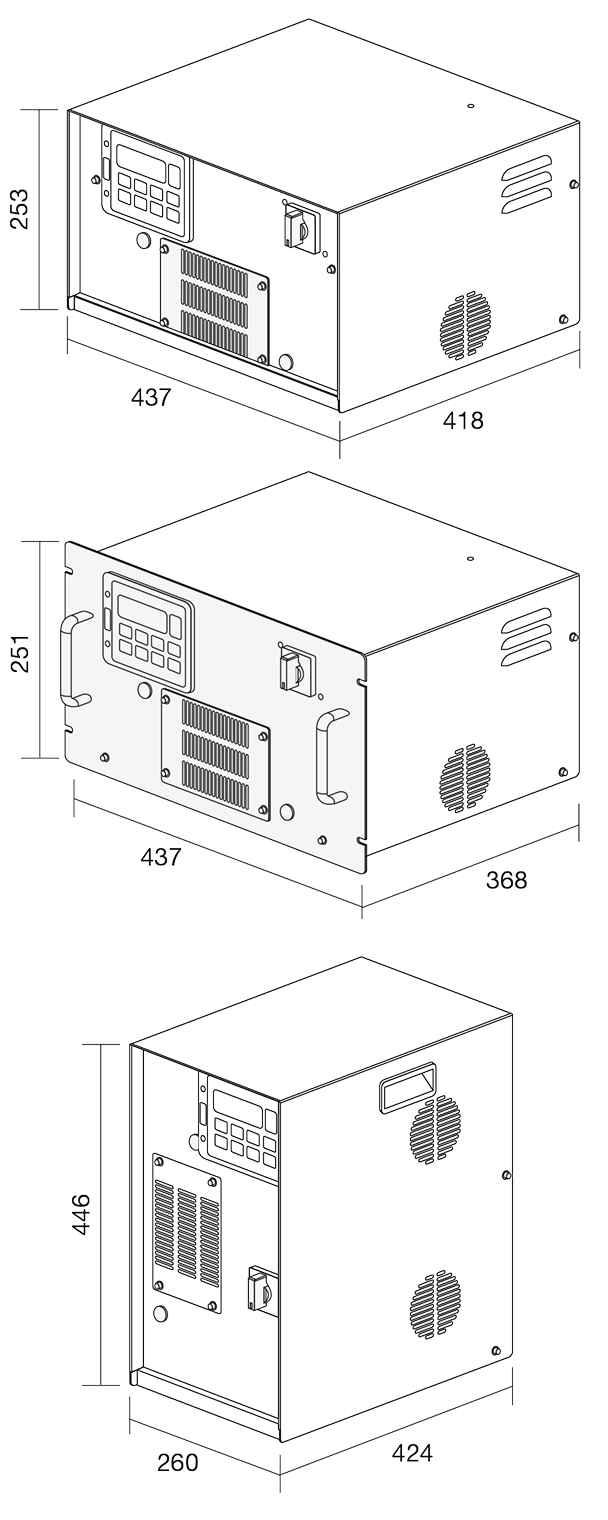 253
437
418
251
437
368
446
260
424